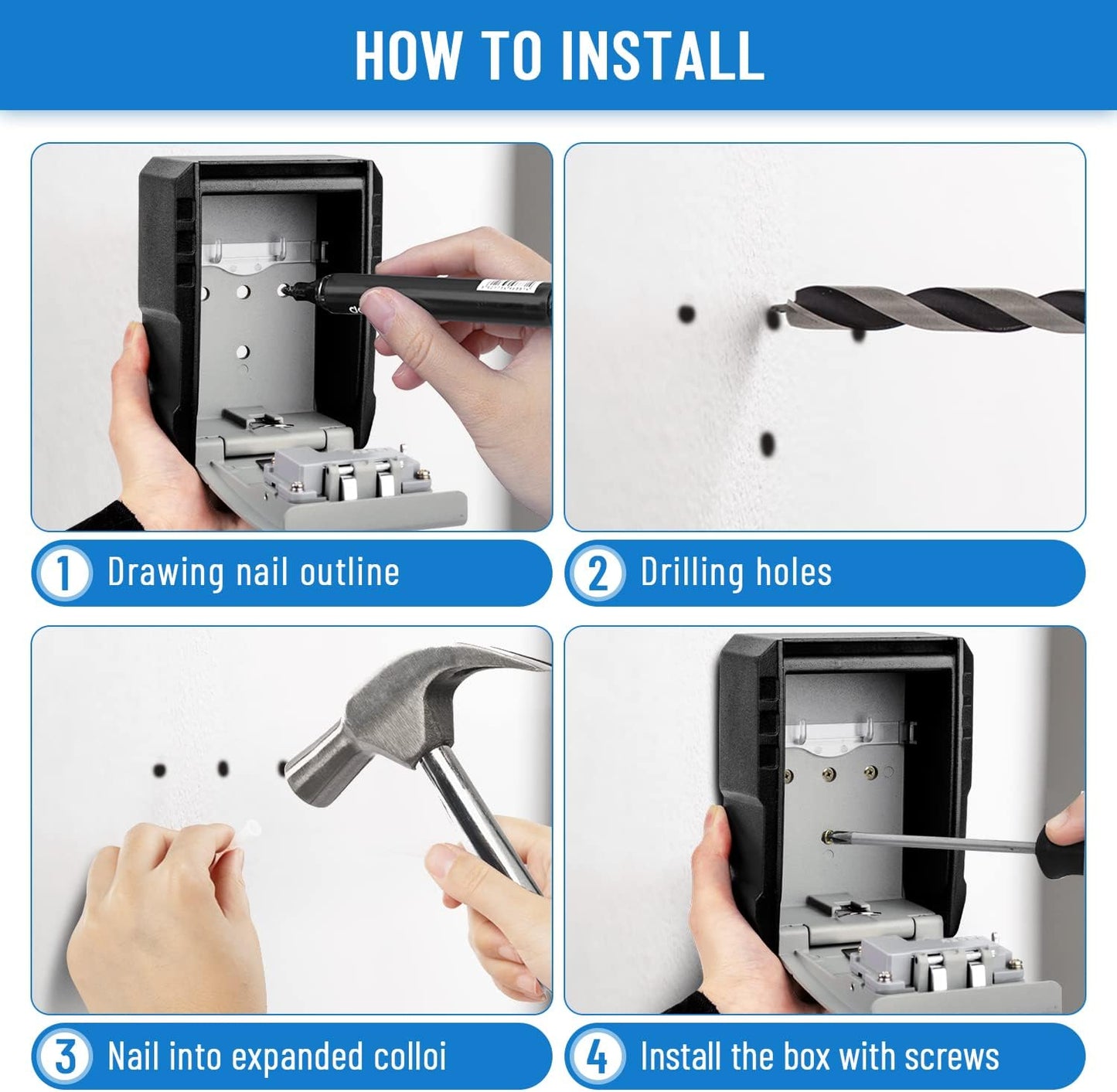 HOW TO INSTALL

1 Drawing nail outline

2 Drilling holes

3 Nail into expanded colloi

4 Install the box with screws